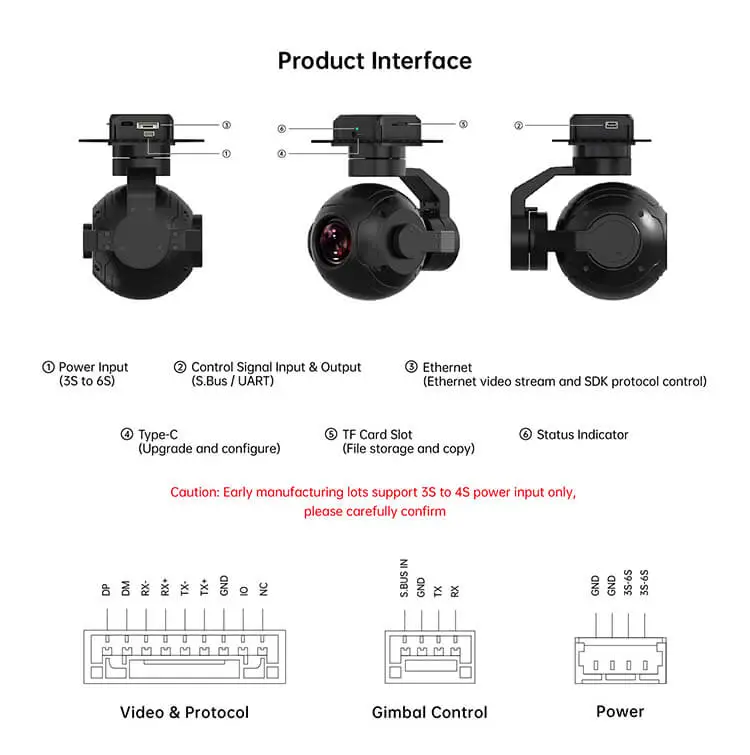 Product Interface

③
①
⑥
④
⑤
②

① Power Input
(3S to 6S)

② Control Signal Input & Output
(S.Bus / UART)

③ Ethernet
(Ethernet video stream and SDK protocol control)

④ Type-C
(Upgrade and configure)

⑤ TF Card Slot
(File storage and copy)

⑥ Status Indicator

Caution: Early manufacturing lots support 3S to 4S power input only, please carefully confirm

DP DM RX- RX+ TX- TX+ GND IO NC

Video & Protocol

S.BUS IN GND TX RX

Gimbal Control

GND GND 3S-6S 3S-6S

Power